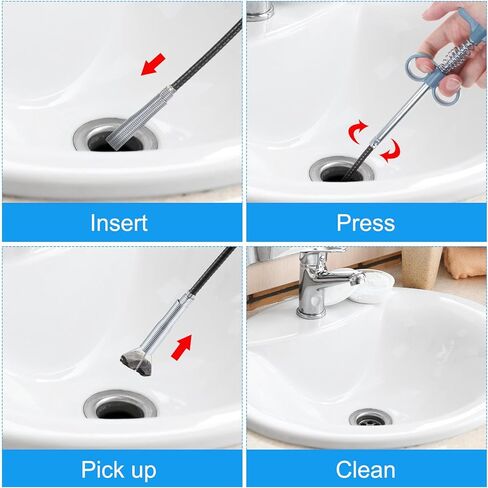 Insert

Press

Pick up

Clean