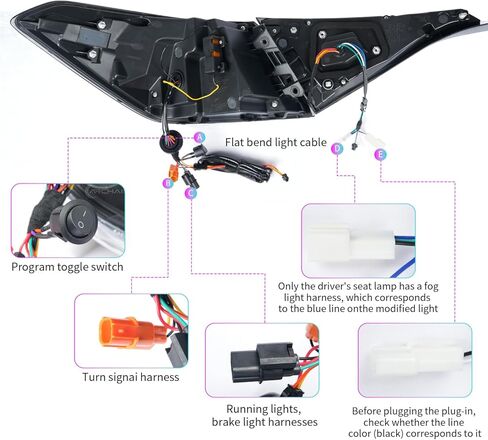 A

Flat bend light cable

D

E

B

C

Program toggle switch

Only the driver's seat lamp has a fog light harness, which corresponds to the blue line onthe modified light

Turn signai harness

Running lights, brake light harnesses

Before plugging the plug-in, check whether the line color (black) corresponds to it