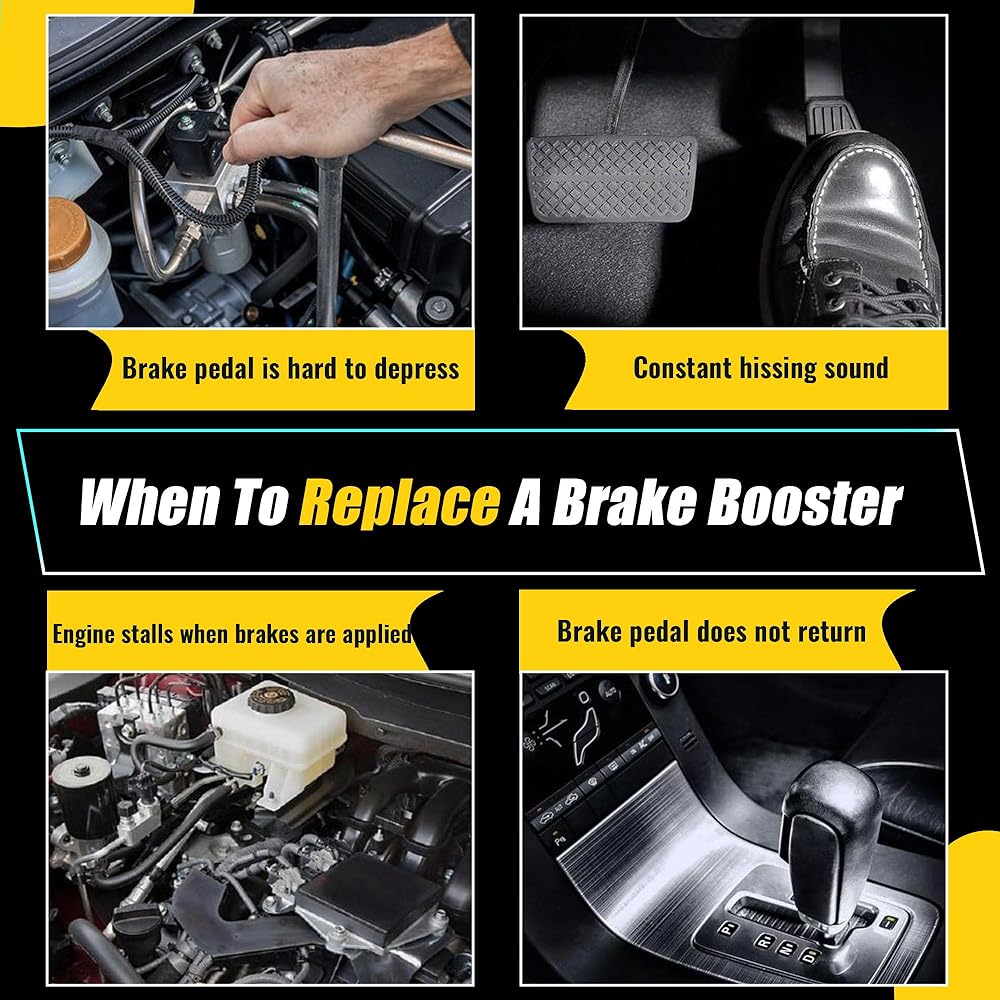 Brake pedal is hard to depress

Constant hissing sound

When To Replace A Brake Booster

Engine stalls when brakes are applied

Brake pedal does not return

P
R
N
D