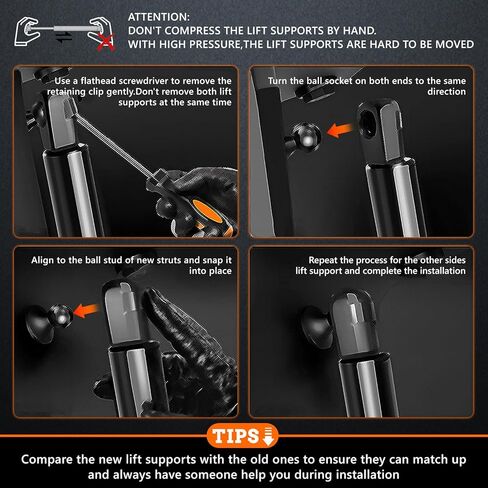 ATTENTION:
DON'T COMPRESS THE LIFT SUPPORTS BY HAND.
WITH HIGH PRESSURE,THE LIFT SUPPORTS ARE HARD TO BE MOVED

Use a flathead screwdriver to remove the retaining clip gently.Don't remove both lift supports at the same time

Turn the ball socket on both ends to the same direction

Align to the ball stud of new struts and snap it into place

Repeat the process for the other sides lift support and complete the installation

TIPS

Compare the new lift supports with the old ones to ensure they can match up and always have someone help you during installation