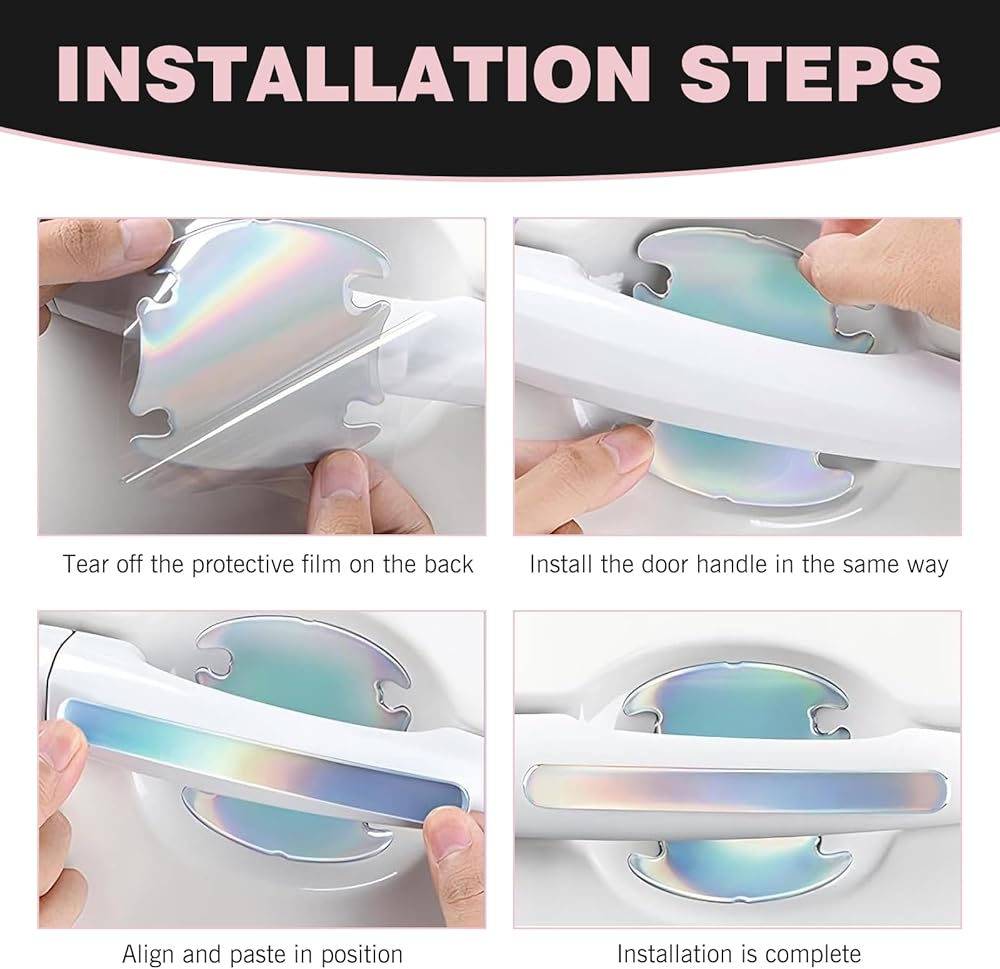 INSTALLATION STEPS

Tear off the protective film on the back

Install the door handle in the same way

Align and paste in position

Installation is complete