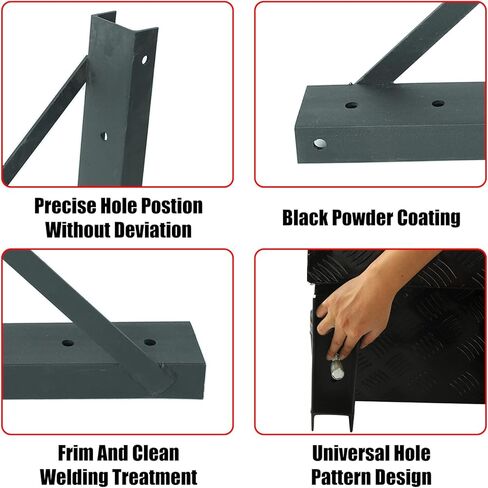 Precise Hole Postion Without Deviation

Black Powder Coating

Frim And Clean Welding Treatment

Universal Hole Pattern Design