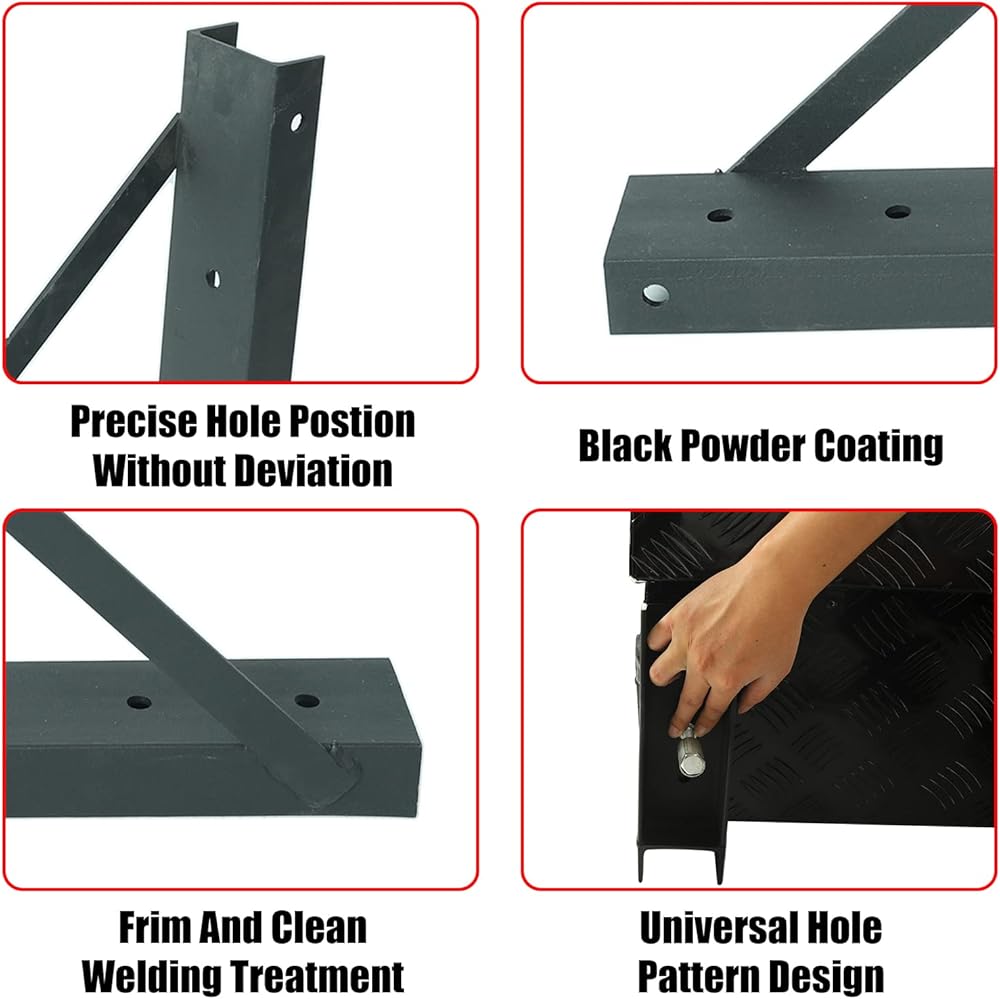 Precise Hole Postion
Without Deviation

Black Powder Coating

Frim And Clean
Welding Treatment

Universal Hole
Pattern Design