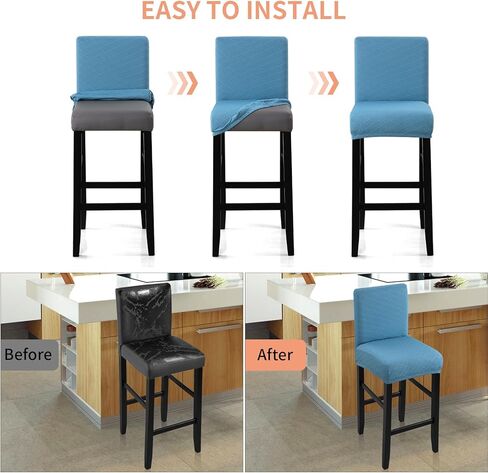 EASY TO INSTALL

Before

After