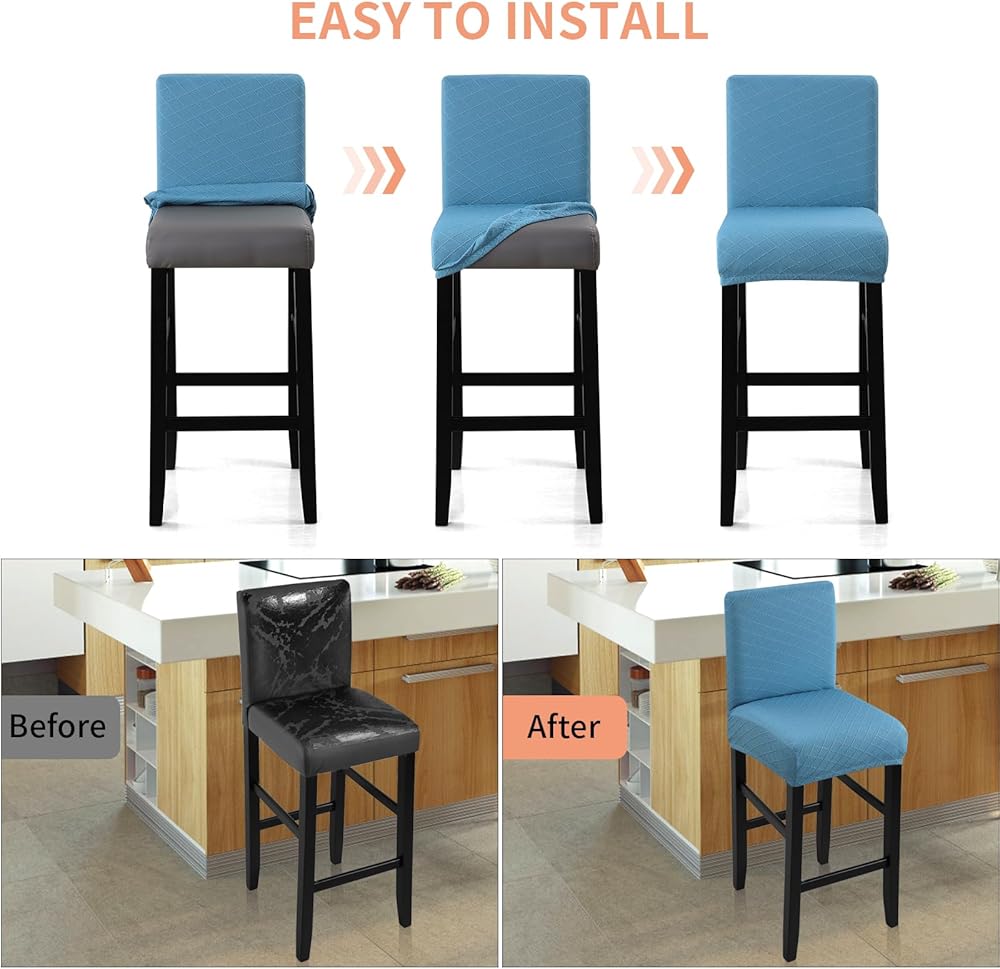 EASY TO INSTALL

Before

After