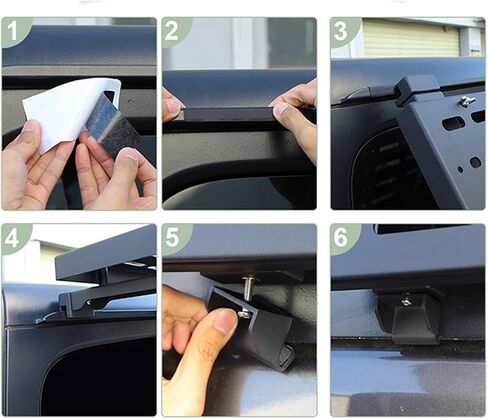 1
2
3
4
5
6