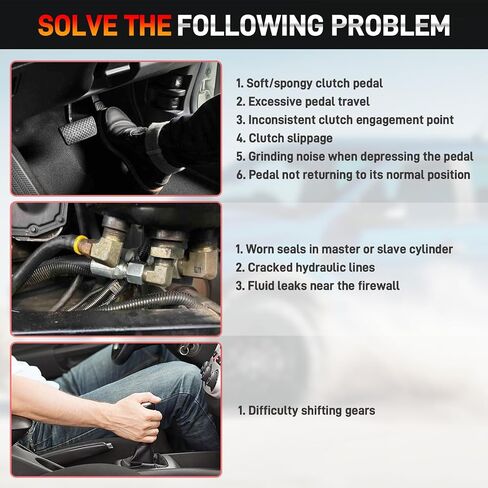 SOLVE THE FOLLOWING PROBLEM

1. Soft/spongy clutch pedal
2. Excessive pedal travel
3. Inconsistent clutch engagement point
4. Clutch slippage
5. Grinding noise when depressing the pedal
6. Pedal not returning to its normal position

1. Worn seals in master or slave cylinder
2. Cracked hydraulic lines
3. Fluid leaks near the firewall

1. Difficulty shifting gears