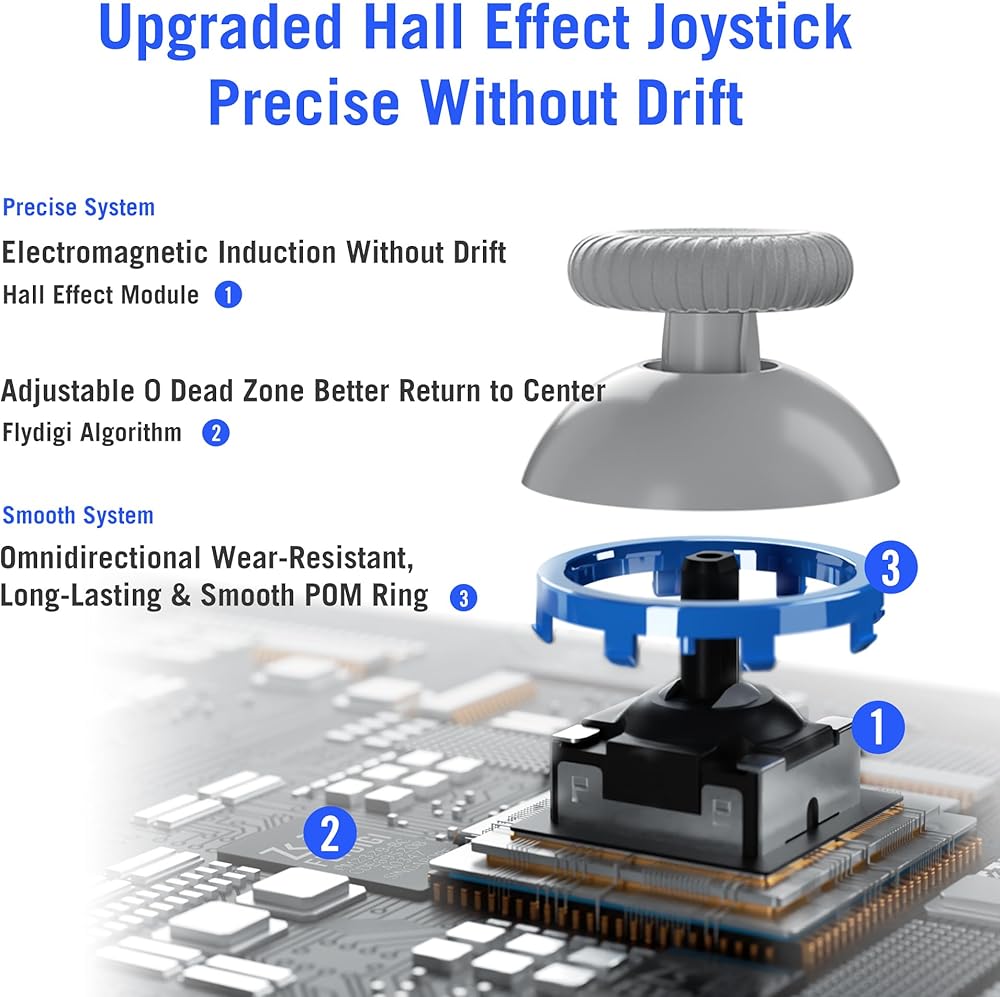 Upgraded Hall Effect Joystick
Precise Without Drift

Precise System

Electromagnetic Induction Without Drift

Hall Effect Module 1

Adjustable O Dead Zone Better Return to Center

Flydigi Algorithm 2

Smooth System

Omnidirectional Wear-Resistant, Long-Lasting & Smooth POM Ring 3

3

1

2