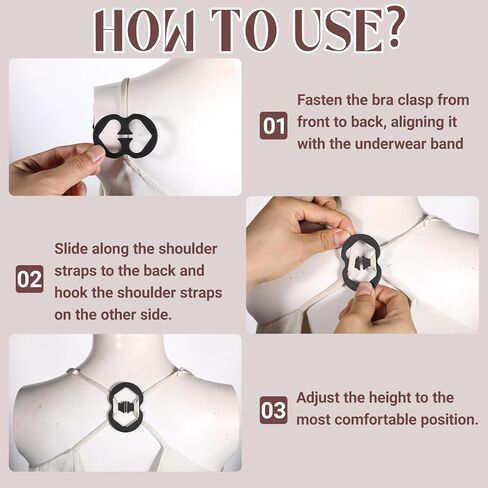 HOW TO USE?

01 Fasten the bra clasp from front to back, aligning it with the underwear band

02 Slide along the shoulder straps to the back and hook the shoulder straps on the other side.

03 Adjust the height to the most comfortable position.