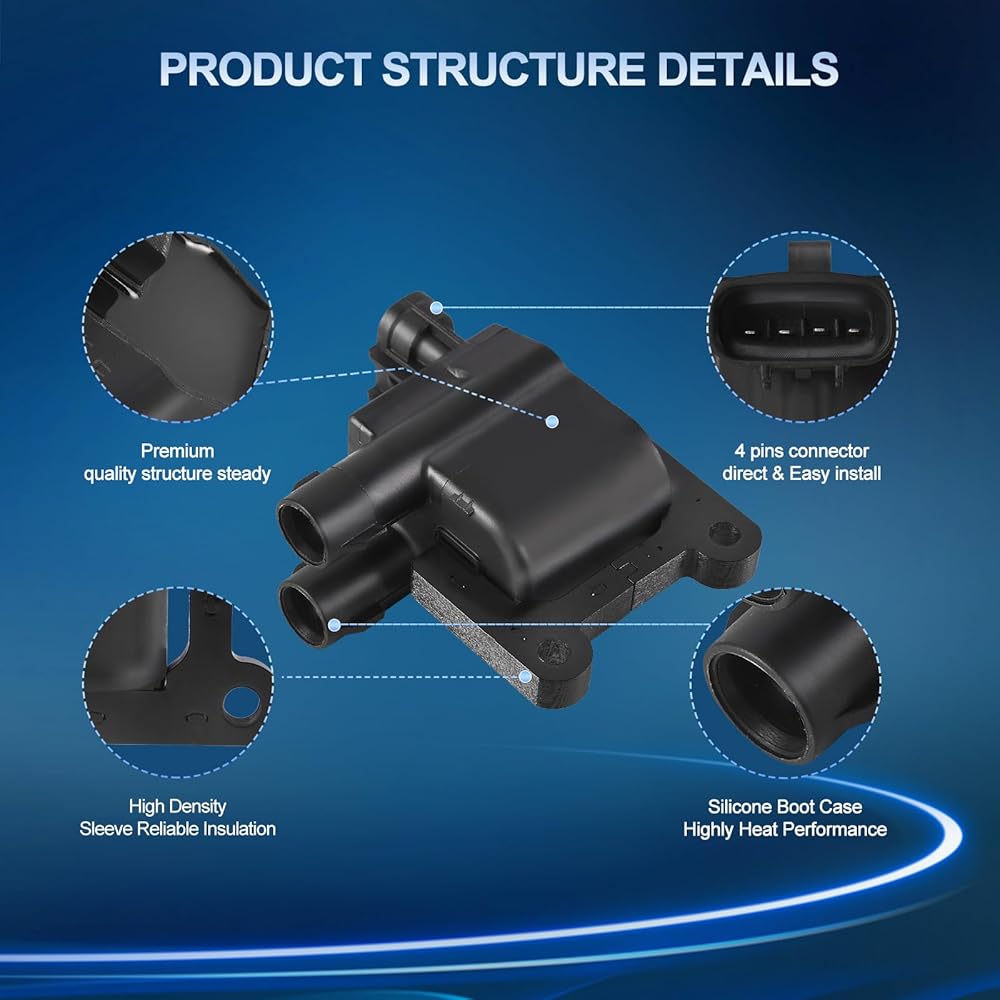 PRODUCT STRUCTURE DETAILS

Premium
quality structure steady

4 pins connector
direct & Easy install

High Density
Sleeve Reliable Insulation

Silicone Boot Case
Highly Heat Performance