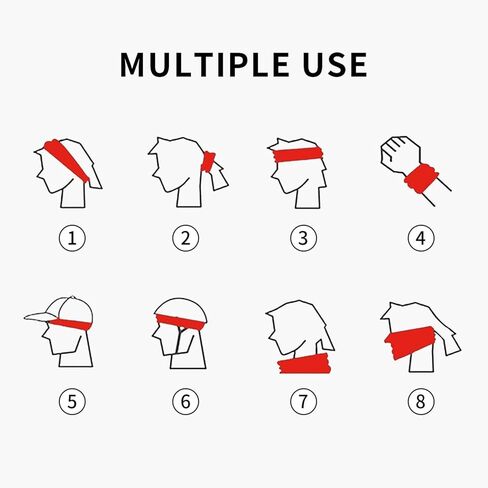 MULTIPLE USE

①

②

③

④

⑤

⑥

⑦

⑧