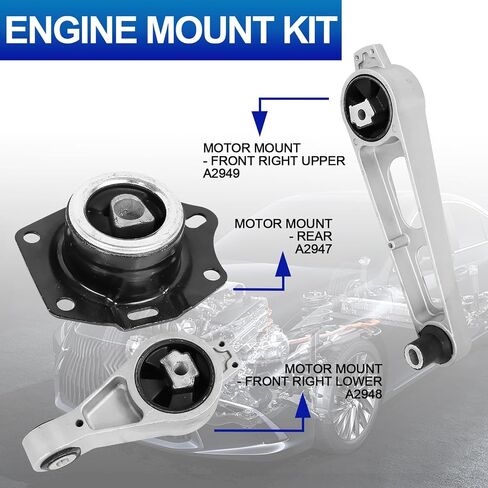 ENGINE MOUNT KIT

MOTOR MOUNT
- FRONT RIGHT UPPER
A2949

MOTOR MOUNT
- REAR
A2947

MOTOR MOUNT
- FRONT RIGHT LOWER
A2948