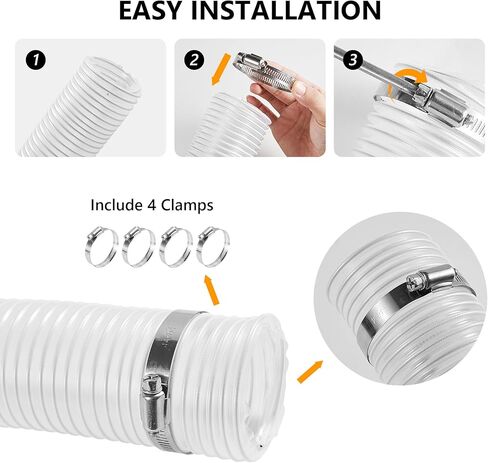 EASY INSTALLATION

1

2

3

Include 4 Clamps