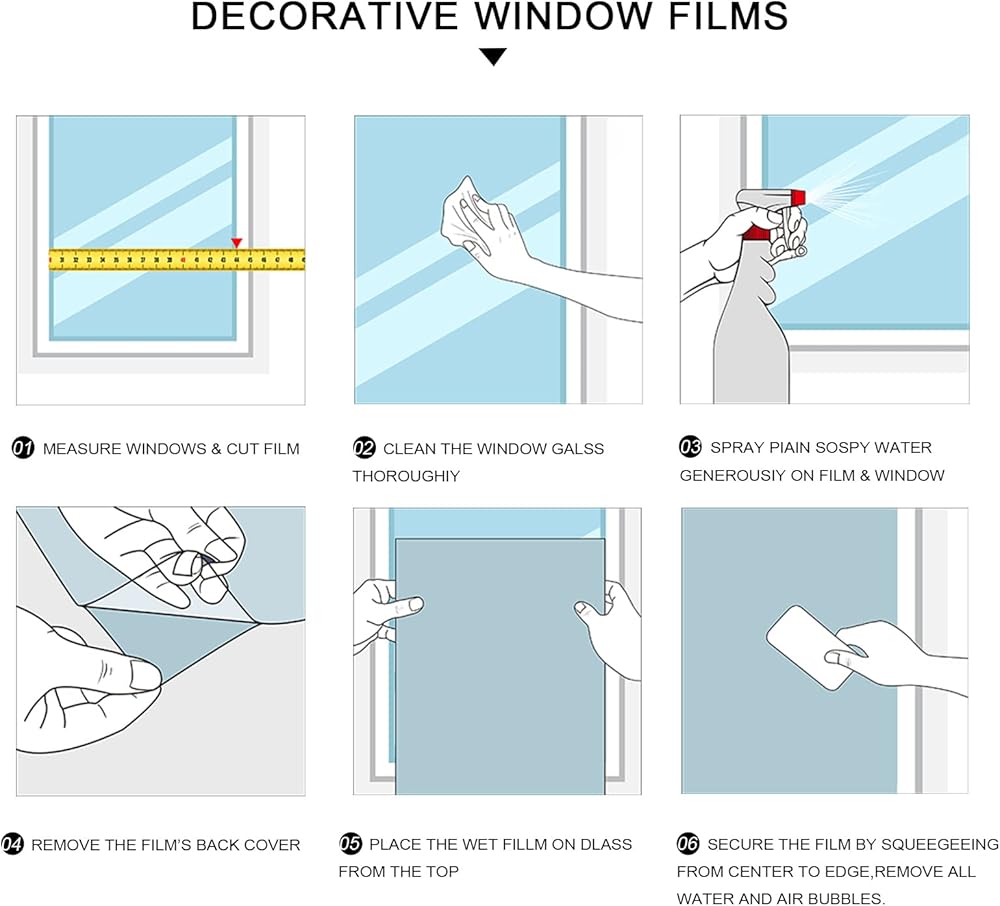 DECORATIVE WINDOW FILMS

01 MEASURE WINDOWS & CUT FILM

02 CLEAN THE WINDOW GALSS THOROUGHIY

03 SPRAY PIAIN SOSPY WATER GENEROUSIY ON FILM & WINDOW

04 REMOVE THE FILM'S BACK COVER

05 PLACE THE WET FILLM ON DLASS FROM THE TOP

06 SECURE THE FILM BY SQUEEGEEING FROM CENTER TO EDGE,REMOVE ALL WATER AND AIR BUBBLES.