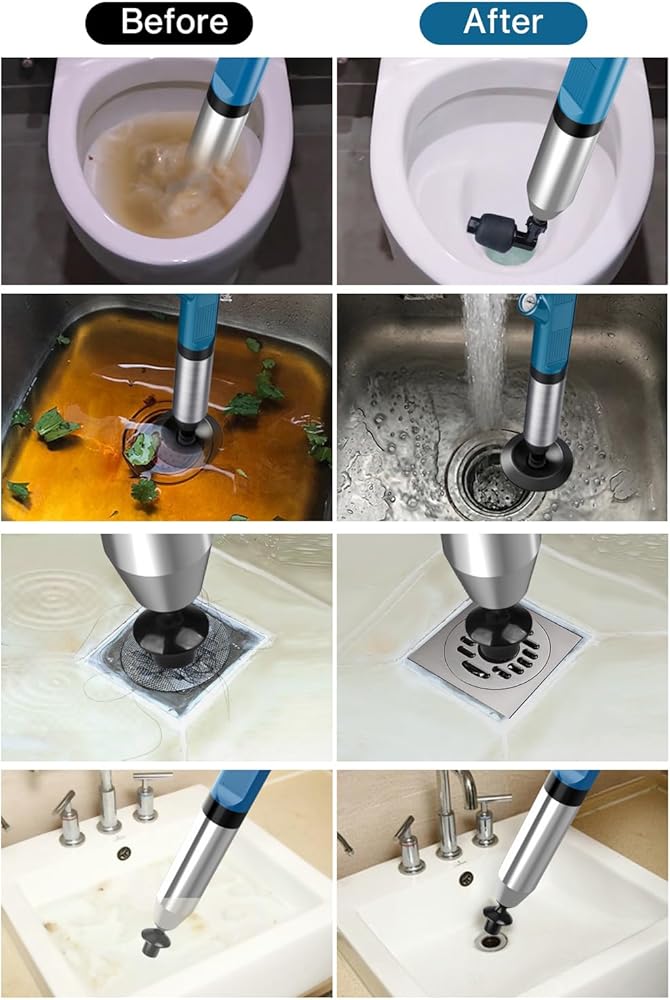 Before

After