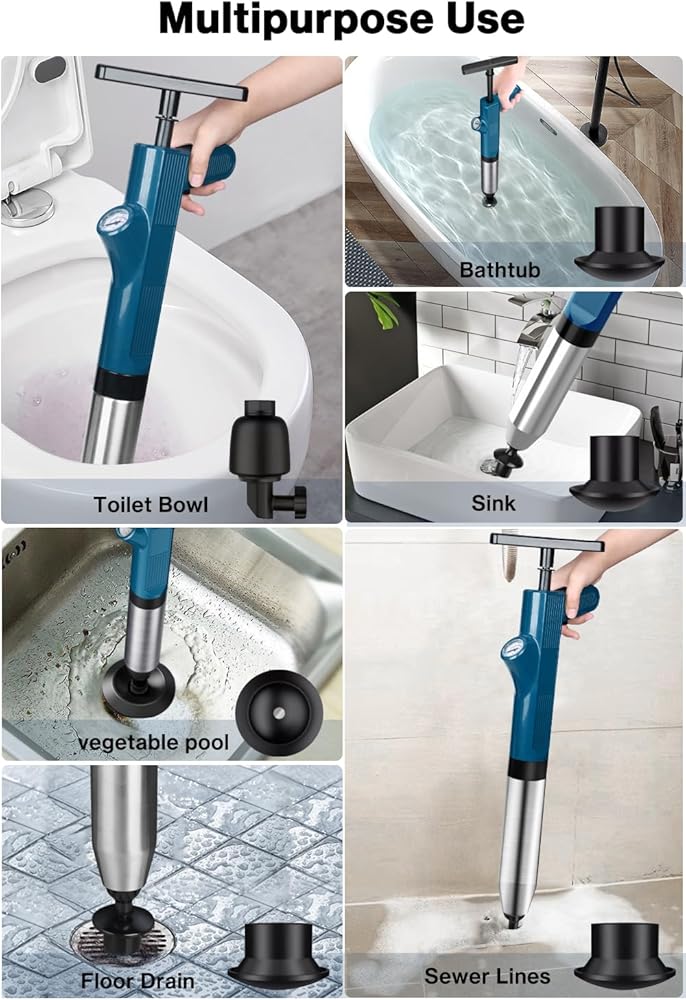 Multipurpose Use

Toilet Bowl

Bathtub

Sink

vegetable pool

Floor Drain

Sewer Lines