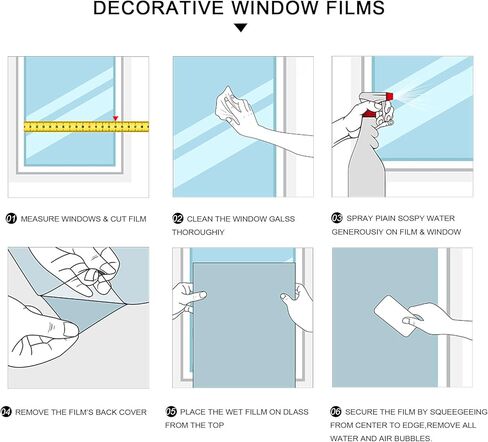 DECORATIVE WINDOW FILMS

01 MEASURE WINDOWS & CUT FILM

02 CLEAN THE WINDOW GALSS THOROUGHIY

03 SPRAY PIAIN SOSPY WATER GENEROUSIY ON FILM & WINDOW

04 REMOVE THE FILM'S BACK COVER

05 PLACE THE WET FILLM ON DLASS FROM THE TOP

06 SECURE THE FILM BY SQUEEGEEING FROM CENTER TO EDGE,REMOVE ALL WATER AND AIR BUBBLES.