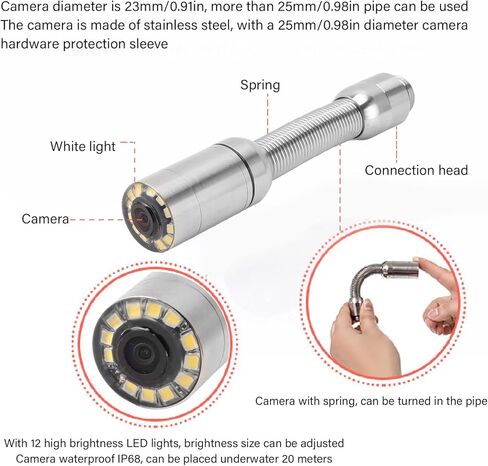 Camera diameter is 23mm/0.91in, more than 25mm/0.98in pipe can be used
The camera is made of stainless steel, with a 25mm/0.98in diameter camera hardware protection sleeve

Spring

White light

Connection head

Camera

Camera with spring, can be turned in the pipe

With 12 high brightness LED lights, brightness size can be adjusted
Camera waterproof IP68, can be placed underwater 20 meters