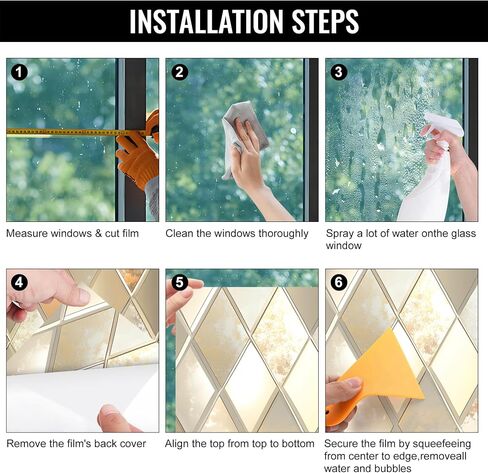 INSTALLATION STEPS

1

Measure windows & cut film

2

Clean the windows thoroughly

3

Spray a lot of water onthe glass window

4

Remove the film's back cover

5

Align the top from top to bottom

6

Secure the film by squeefeeing from center to edge,removeall water and bubbles