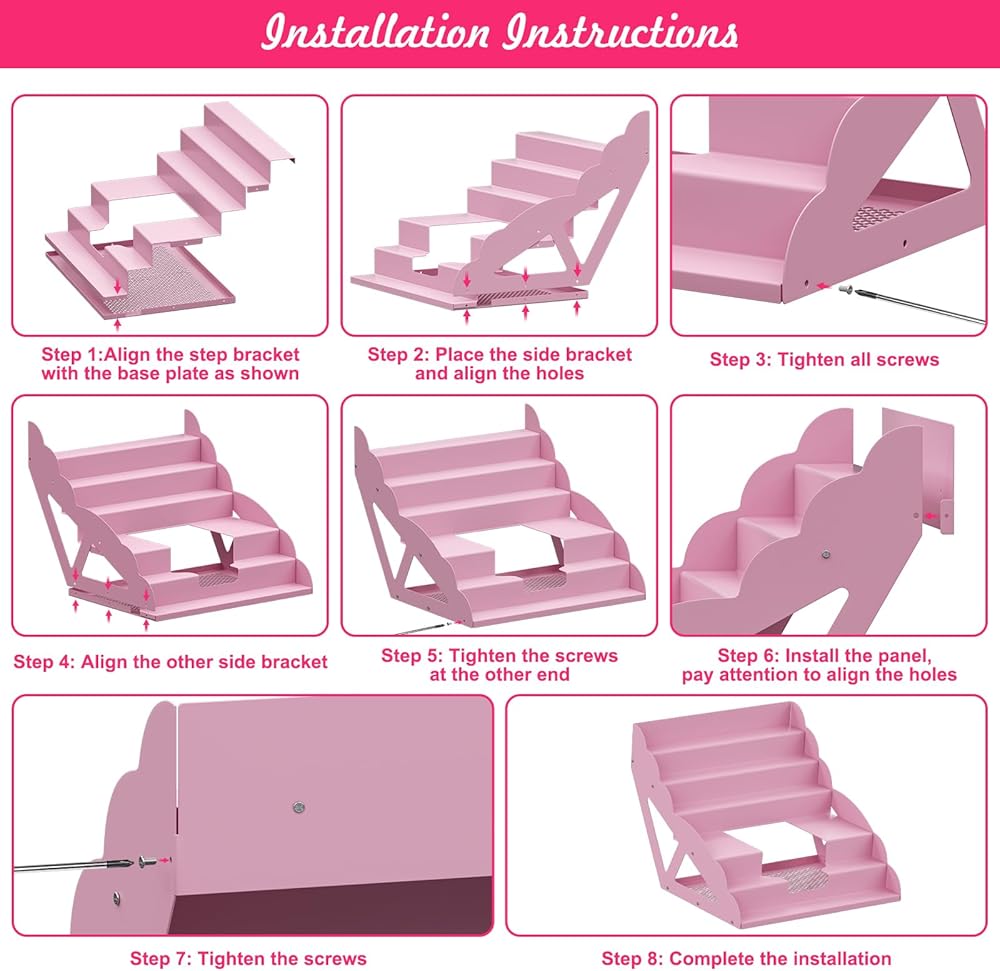 Installation Instructions

Step 1:Align the step bracket with the base plate as shown

Step 2: Place the side bracket and align the holes

Step 3: Tighten all screws

Step 4: Align the other side bracket

Step 5: Tighten the screws at the other end

Step 6: Install the panel, pay attention to align the holes

Step 7: Tighten the screws

Step 8: Complete the installation