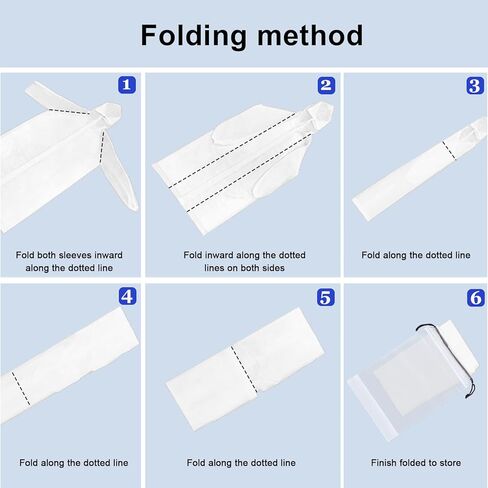 Folding method

1

Fold both sleeves inward along the dotted line

2

Fold inward along the dotted lines on both sides

3

Fold along the dotted line

4

Fold along the dotted line

5

Fold along the dotted line

6

Finish folded to store