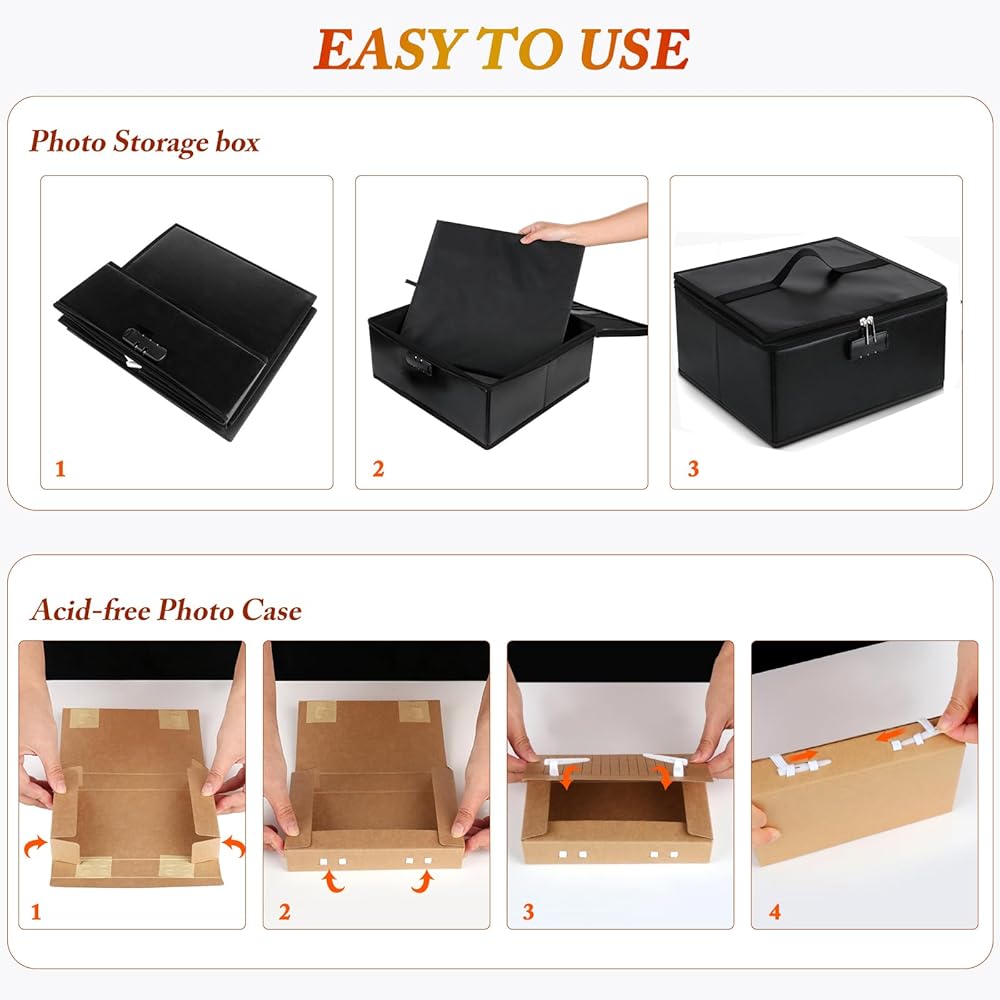 EASY TO USE

Photo Storage box

1

2

3

Acid-free Photo Case

1

2

3

4