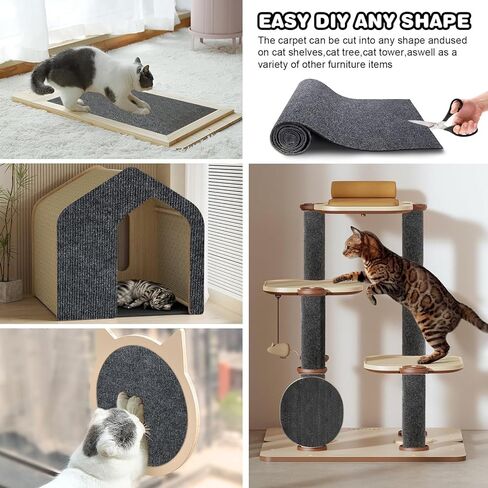 EASY DIY ANY SHAPE

The carpet can be cut into any shape andused on cat shelves,cat tree,cat tower,aswell as a variety of other furniture items