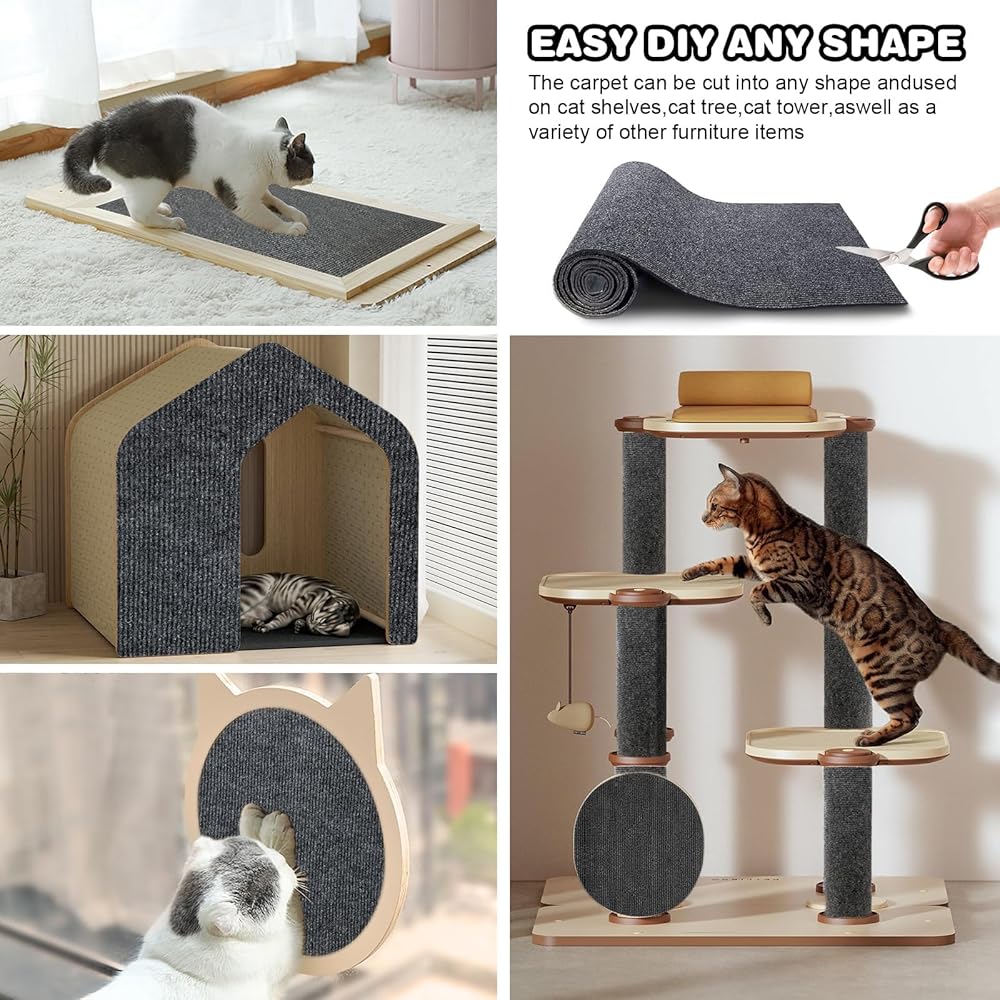 EASY DIY ANY SHAPE

The carpet can be cut into any shape andused on cat shelves,cat tree,cat tower,aswell as a variety of other furniture items