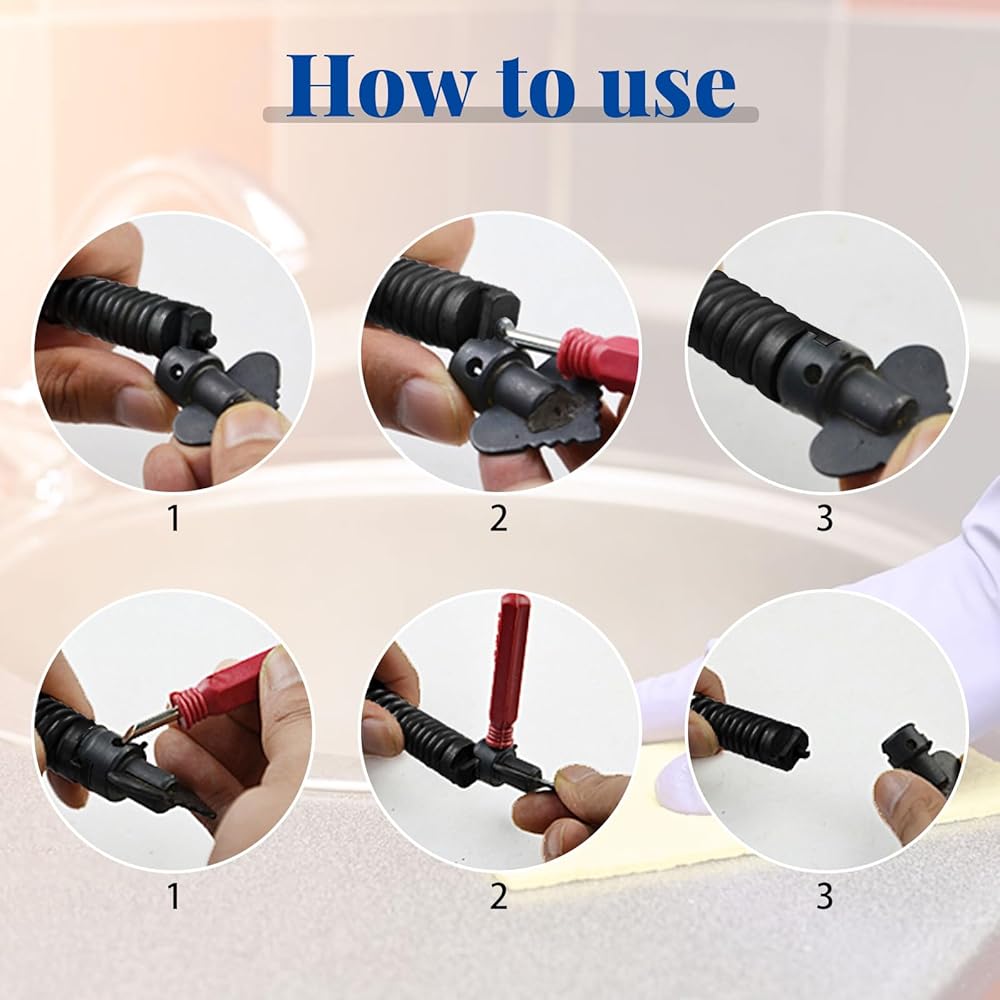 How to use

1

2

3

1

2

3