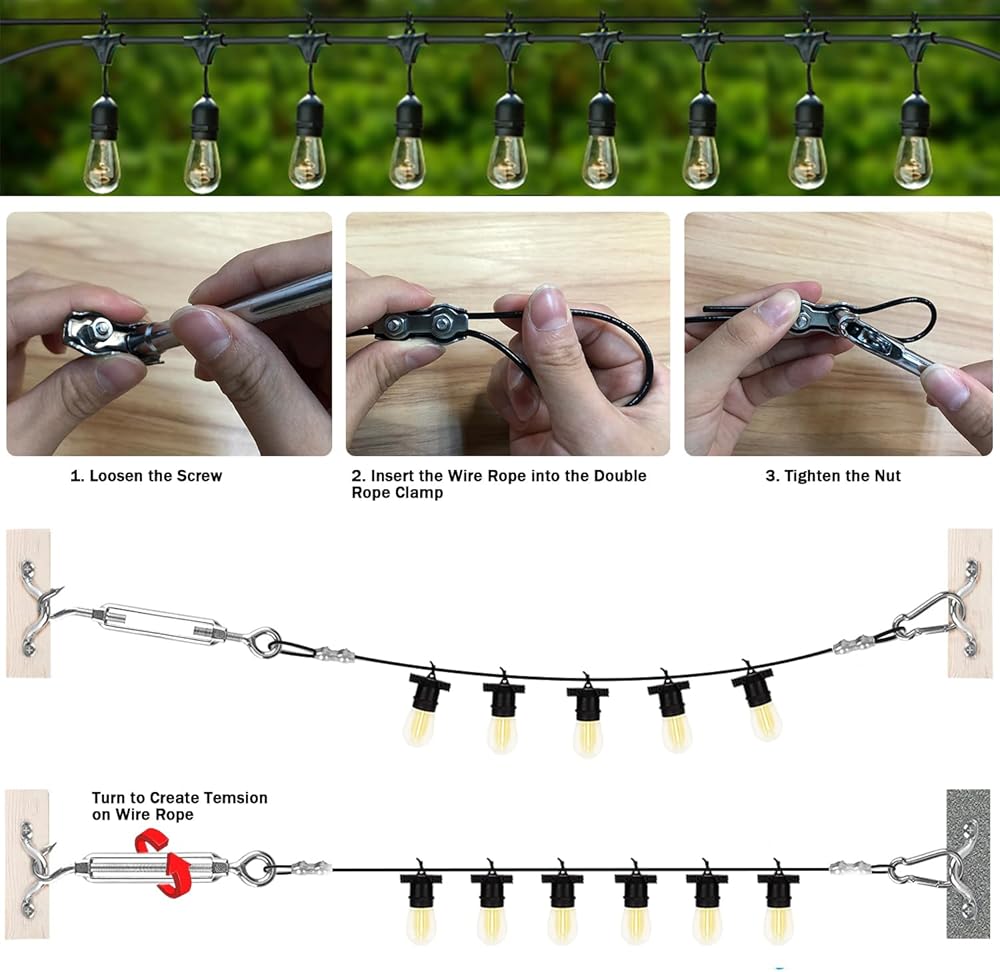 1. Loosen the Screw

2. Insert the Wire Rope into the Double Rope Clamp

3. Tighten the Nut

Turn to Create Temsion on Wire Rope