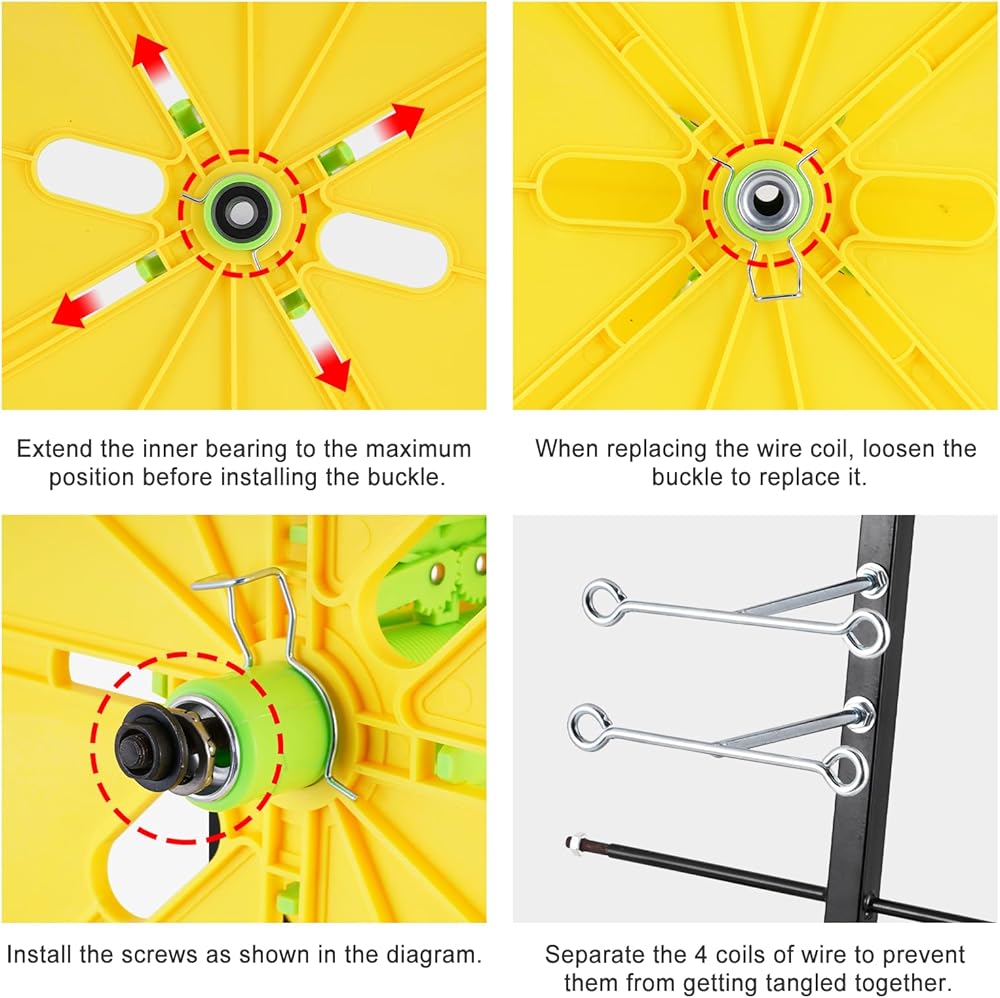 Extend the inner bearing to the maximum position before installing the buckle.

When replacing the wire coil, loosen the buckle to replace it.

Install the screws as shown in the diagram.

Separate the 4 coils of wire to prevent them from getting tangled together.