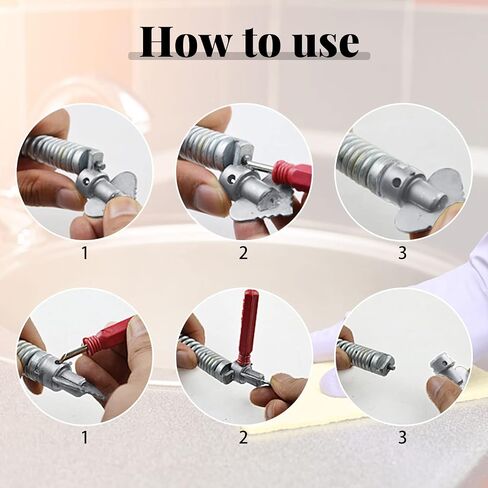 How to use

1

2

3

1

2

3