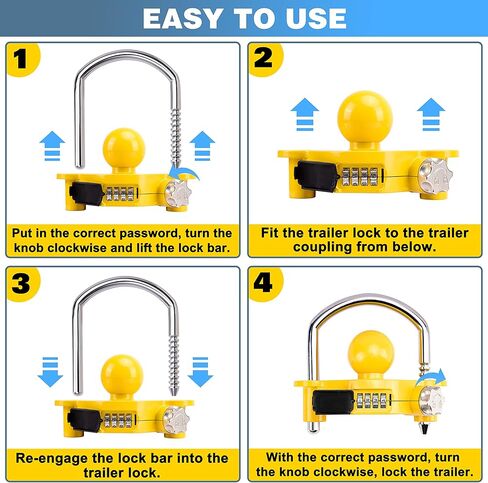 EASY TO USE

1

Put in the correct password, turn the knob clockwise and lift the lock bar.

2

Fit the trailer lock to the trailer coupling from below.

3

Re-engage the lock bar into the trailer lock.

4

With the correct password, turn the knob clockwise, lock the trailer.