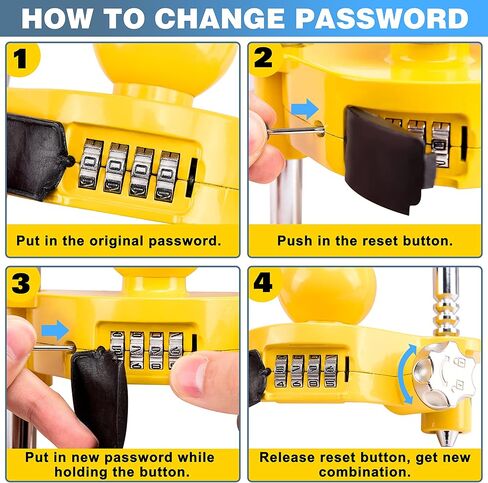 HOW TO CHANGE PASSWORD

1

Put in the original password.

2

Push in the reset button.

3

Put in new password while holding the button.

4

Release reset button, get new combination.