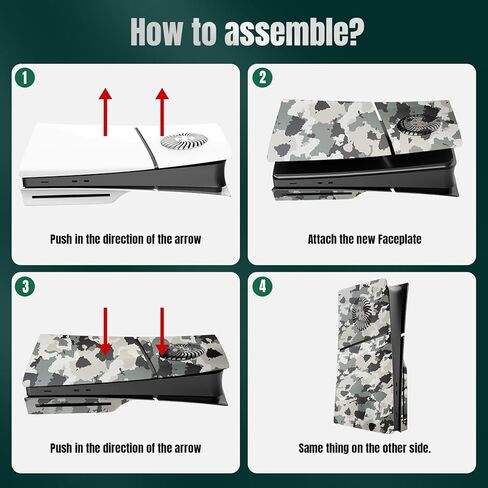 How to assemble?

1

Push in the direction of the arrow

2

Attach the new Faceplate

3

Push in the direction of the arrow

4

Same thing on the other side.