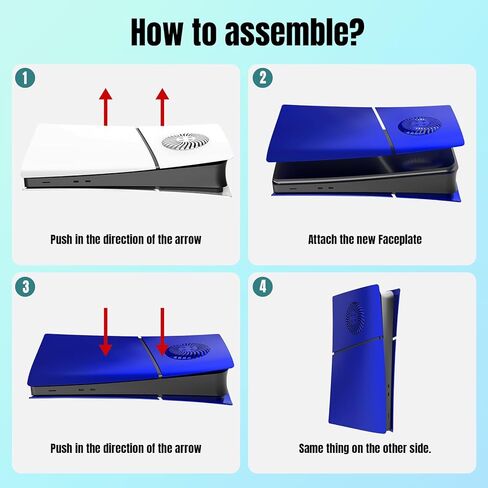 How to assemble?

1

Push in the direction of the arrow

2

Attach the new Faceplate

3

Push in the direction of the arrow

4

Same thing on the other side.