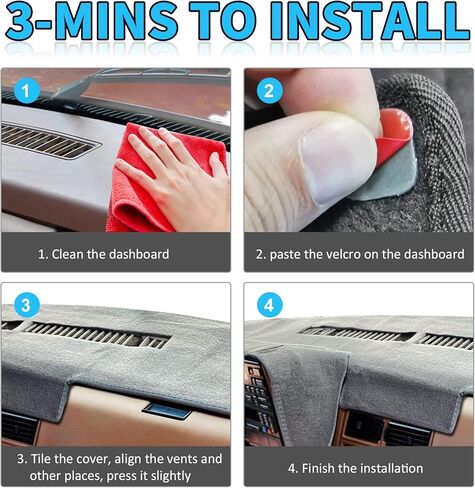 3-MINS TO INSTALL

1

1. Clean the dashboard

2

2. paste the velcro on the dashboard

3

3. Tile the cover, align the vents and other places, press it slightly

4

4. Finish the installation