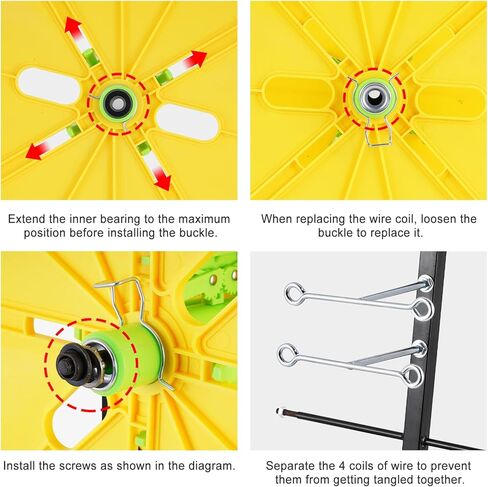 Extend the inner bearing to the maximum position before installing the buckle.

When replacing the wire coil, loosen the buckle to replace it.

Install the screws as shown in the diagram.

Separate the 4 coils of wire to prevent them from getting tangled together.