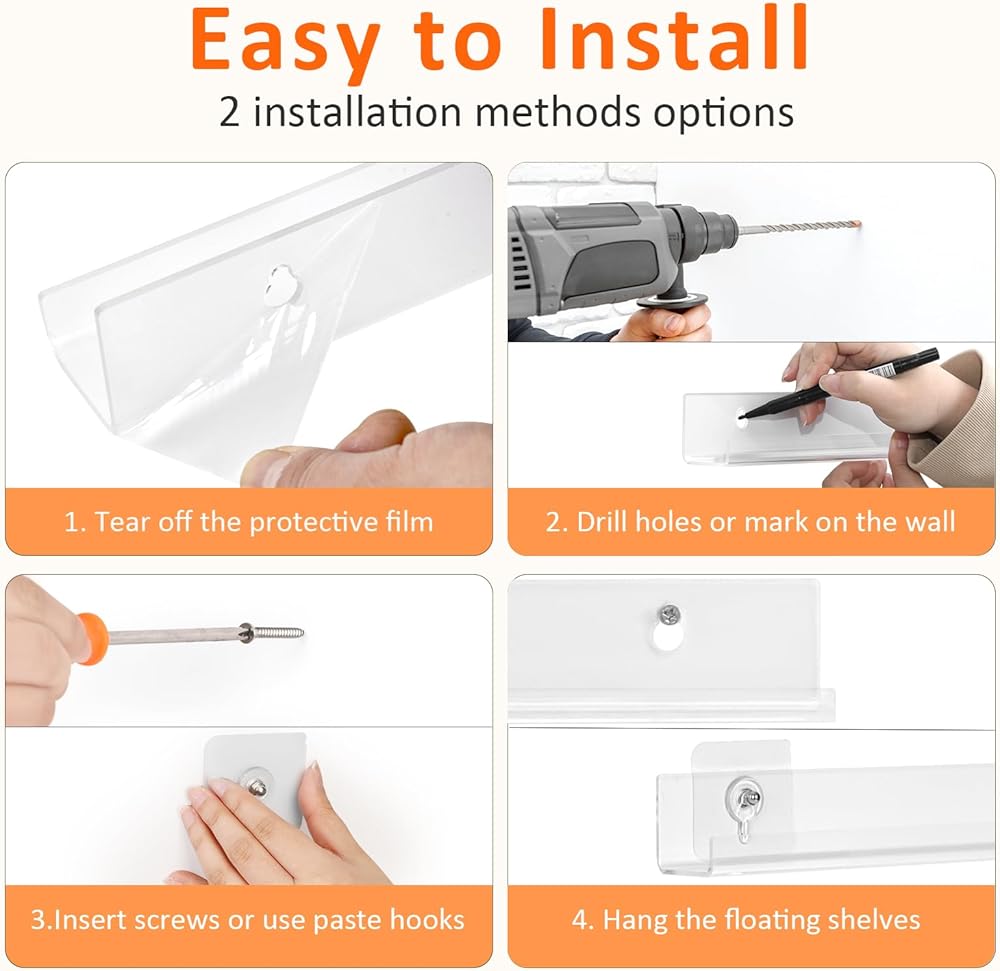 Easy to Install
2 installation methods options

1. Tear off the protective film

2. Drill holes or mark on the wall

3.Insert screws or use paste hooks

4. Hang the floating shelves