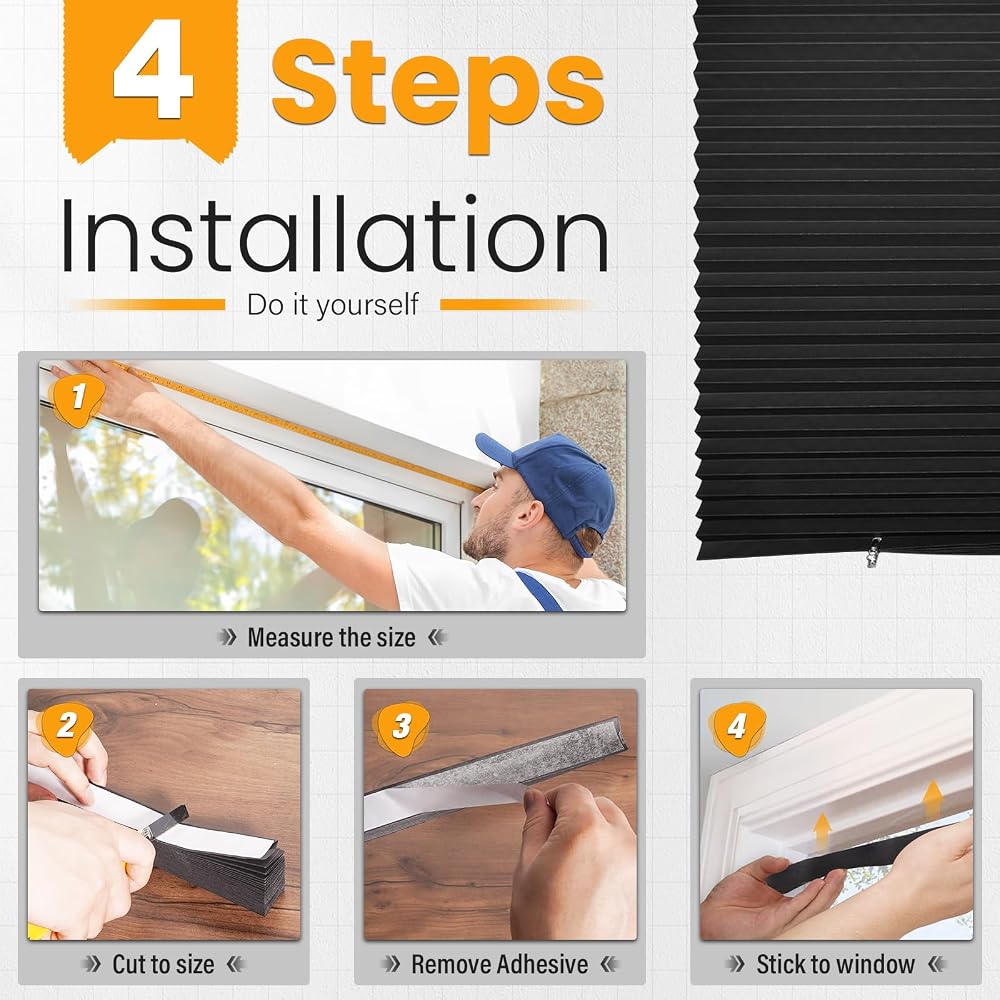 4 Steps

Installation

Do it yourself

1

Measure the size

2

Cut to size

3

Remove Adhesive

4

Stick to window