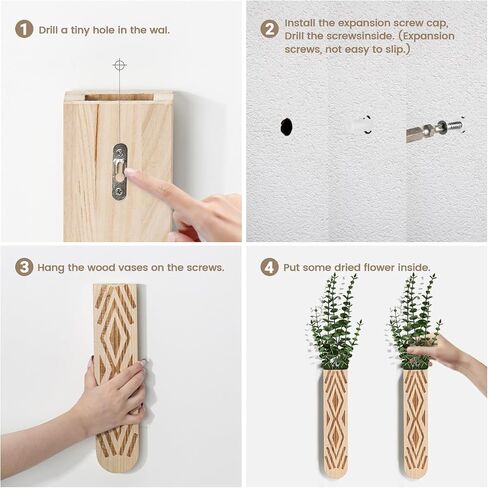 1 Drill a tiny hole in the wal.

2 Install the expansion screw cap, Drill the screwsinside. (Expansion screws, not easy to slip.)

3 Hang the wood vases on the screws.

4 Put some dried flower inside.