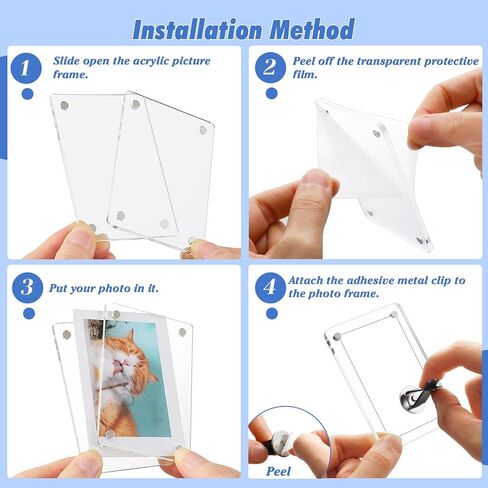 Installation Method

1 Slide open the acrylic picture frame.

2 Peel off the transparent protective film.

3 Put your photo in it.

4 Attach the adhesive metal clip to the photo frame.

Peel