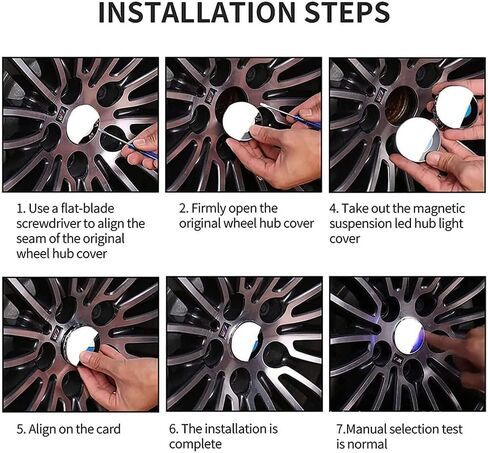 INSTALLATION STEPS

1. Use a flat-blade screwdriver to align the seam of the original wheel hub cover

2. Firmly open the original wheel hub cover

4. Take out the magnetic suspension led hub light cover

5. Align on the card

6. The installation is complete

7.Manual selection test is normal