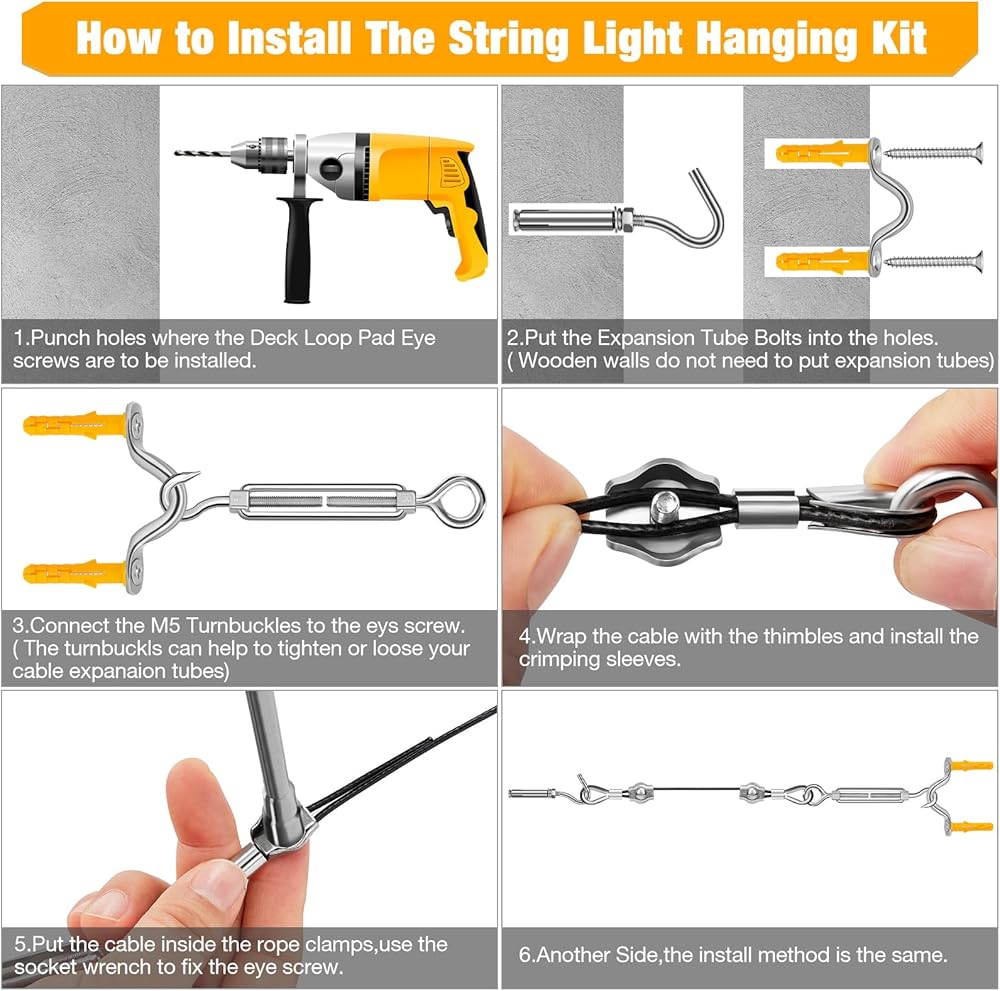 How to Install The String Light Hanging Kit

1.Punch holes where the Deck Loop Pad Eye screws are to be installed.

2.Put the Expansion Tube Bolts into the holes. ( Wooden walls do not need to put expansion tubes)

3.Connect the M5 Turnbuckles to the eys screw. ( The turnbuckls can help to tighten or loose your cable expanaion tubes)

4.Wrap the cable with the thimbles and install the crimping sleeves.

5.Put the cable inside the rope clamps,use the socket wrench to fix the eye screw.

6.Another Side,the install method is the same.