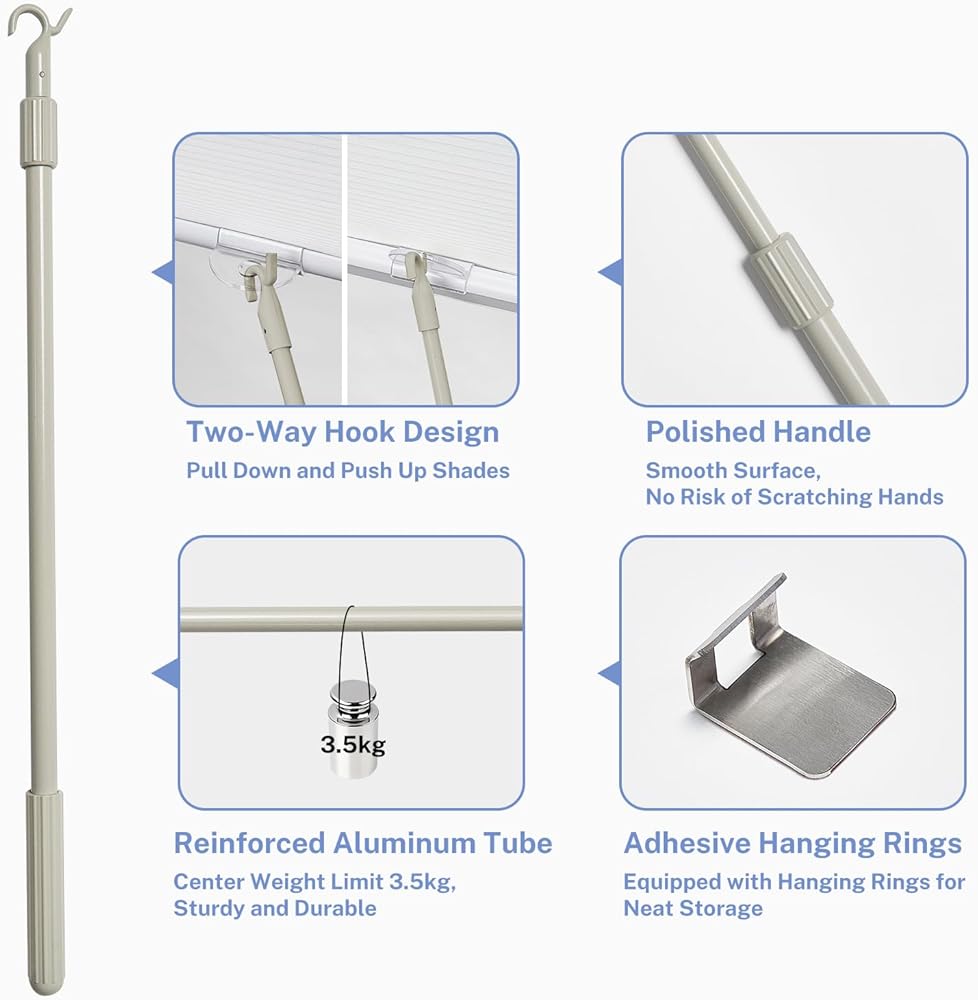 Two-Way Hook Design
Pull Down and Push Up Shades

Polished Handle
Smooth Surface,
No Risk of Scratching Hands

3.5kg

Reinforced Aluminum Tube
Center Weight Limit 3.5kg,
Sturdy and Durable

Adhesive Hanging Rings
Equipped with Hanging Rings for
Neat Storage