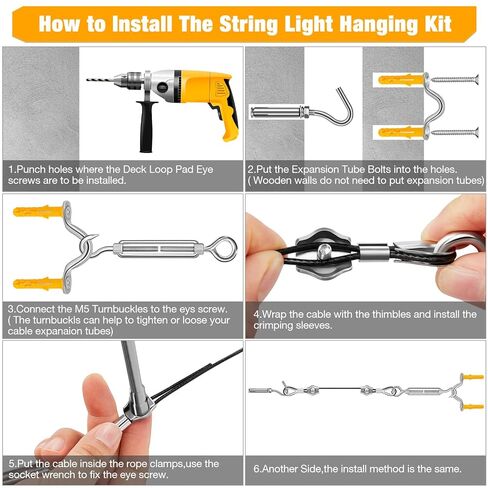 How to Install The String Light Hanging Kit

1.Punch holes where the Deck Loop Pad Eye screws are to be installed.

2.Put the Expansion Tube Bolts into the holes. ( Wooden walls do not need to put expansion tubes)

3.Connect the M5 Turnbuckles to the eys screw. ( The turnbuckls can help to tighten or loose your cable expanaion tubes)

4.Wrap the cable with the thimbles and install the crimping sleeves.

5.Put the cable inside the rope clamps,use the socket wrench to fix the eye screw.

6.Another Side,the install method is the same.