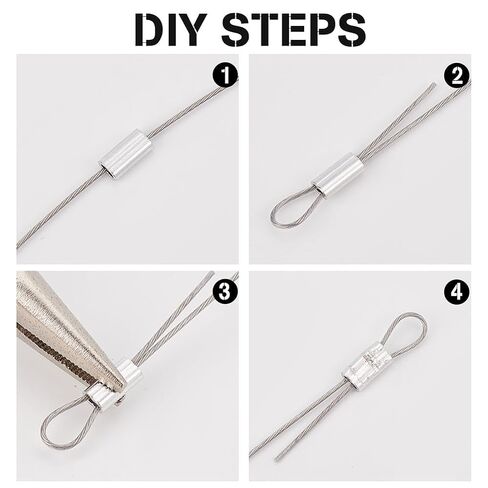 DIY STEPS

1

2

3

4