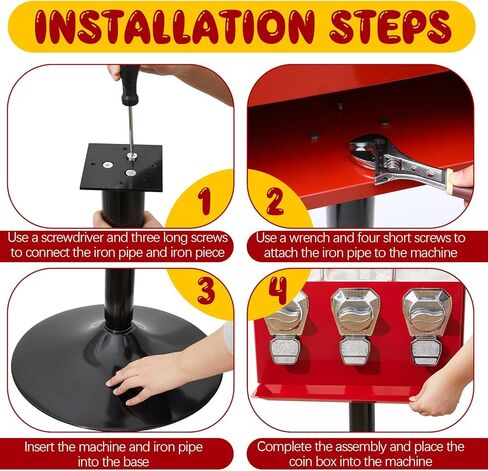 INSTALLATION STEPS

1

Use a screwdriver and three long screws to connect the iron pipe and iron piece

2

Use a wrench and four short screws to attach the iron pipe to the machine

3

Insert the machine and iron pipe into the base

4

Complete the assembly and place the coin box into the machine