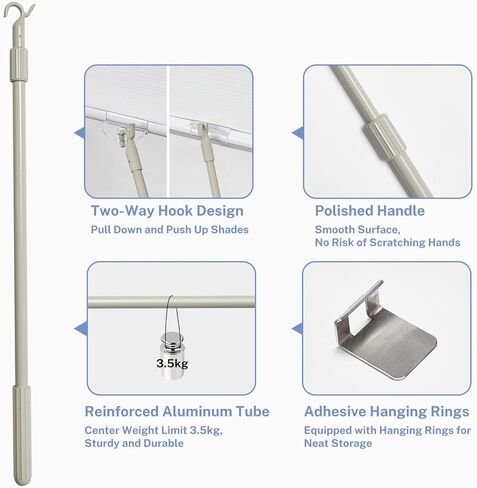 Two-Way Hook Design
Pull Down and Push Up Shades

Polished Handle
Smooth Surface,
No Risk of Scratching Hands

3.5kg

Reinforced Aluminum Tube
Center Weight Limit 3.5kg,
Sturdy and Durable

Adhesive Hanging Rings
Equipped with Hanging Rings for
Neat Storage