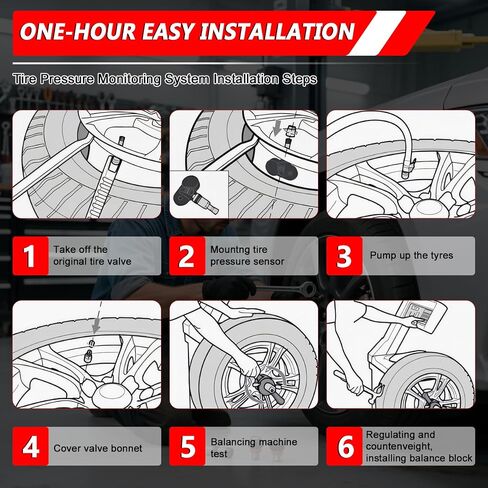 ONE-HOUR EASY INSTALLATION

Tire Pressure Monitoring System Installation Steps

1 Take off the original tire valve

2 Mountng tire pressure sensor

3 Pump up the tyres

4 Cover valve bonnet

5 Balancing machine test

6 Regulating and countenveight, installing balance block